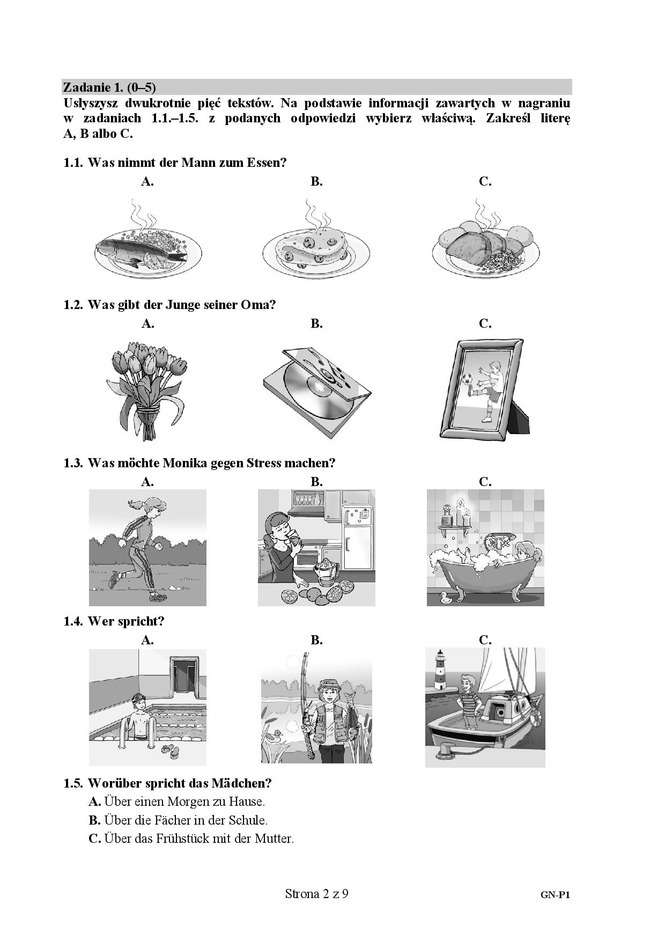 Zadanie 1. (0–5)
Usłyszysz dwukrotnie pięć tekstów. Na podstawie informacji zawartych w nagraniu w zadaniach 1.1.–1.5. z podanych odpowiedzi wybierz właściwą. Zakreśl literę A, B albo C.

1.1. Was nimmt der Mann zum Essen?
A.
B.
C.

1.2. Was gibt der Junge seiner Oma?
A.
B.
C.

1.3. Was möchte Monika gegen Stress machen?
A.
B.
C.

1.4. Wer spricht?
A.
B.
C.

1.5. Worüber spricht das Mädchen?
A. Über einen Morgen zu Hause.
B. Über die Fächer in der Schule.
C. Über das Frühstück mit der Mutter.

Strona 2 z 9

GN-P1