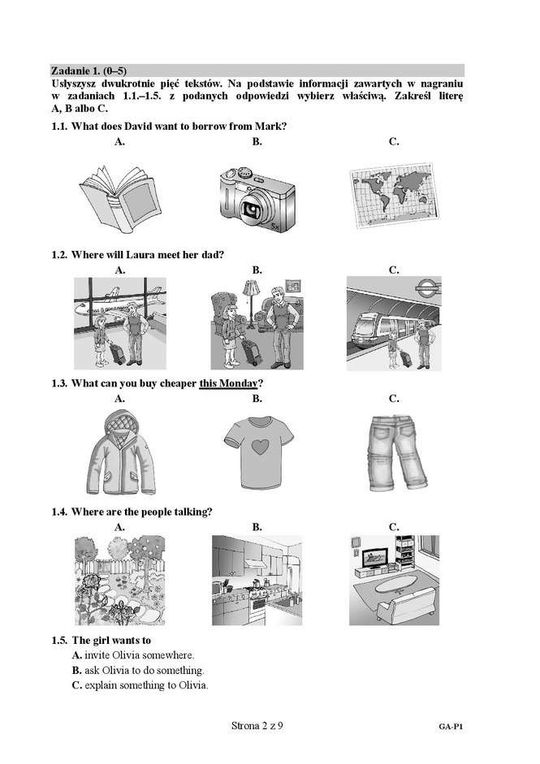 Zadanie 1. (0–5)
Usłyszysz dwukrotnie pięć tekstów. Na podstawie informacji zawartych w nagraniu w zadaniach 1.1.–1.5. z podanych odpowiedzi wybierz właściwą. Zakreśl literę A, B albo C.

1.1. What does David want to borrow from Mark?
A.
B.
C.

1.2. Where will Laura meet her dad?
A.
B.
C.

1.3. What can you buy cheaper this Monday?
A.
B.
C.

1.4. Where are the people talking?
A.
B.
C.

1.5. The girl wants to
A. invite Olivia somewhere.
B. ask Olivia to do something.
C. explain something to Olivia.

Strona 2 z 9
GA-P1