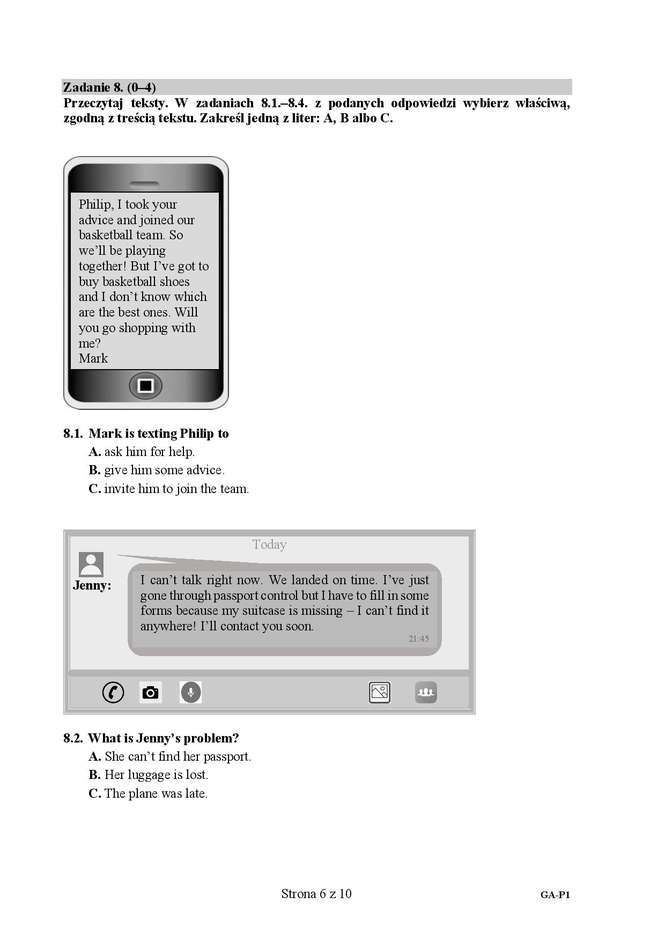 Zadanie 8. (0–4)
Przeczytaj teksty. W zadaniach 8.1.–8.4. z podanych odpowiedzi wybierz właściwą, zgodną z treścią tekstu. Zakreśl jedną z liter: A, B albo C.

Philip, I took your advice and joined our basketball team. So we'll be playing together! But I've got to buy basketball shoes and I don't know which are the best ones. Will you go shopping with me?
Mark

8.1. Mark is texting Philip to
A. ask him for help.
B. give him some advice.
C. invite him to join the team.

Today

Jenny: I can't talk right now. We landed on time. I've just gone through passport control but I have to fill in some forms because my suitcase is missing – I can't find it anywhere! I'll contact you soon.
21:45

8.2. What is Jenny's problem?
A. She can't find her passport.
B. Her luggage is lost.
C. The plane was late.

Strona 6 z 10

GA-P1