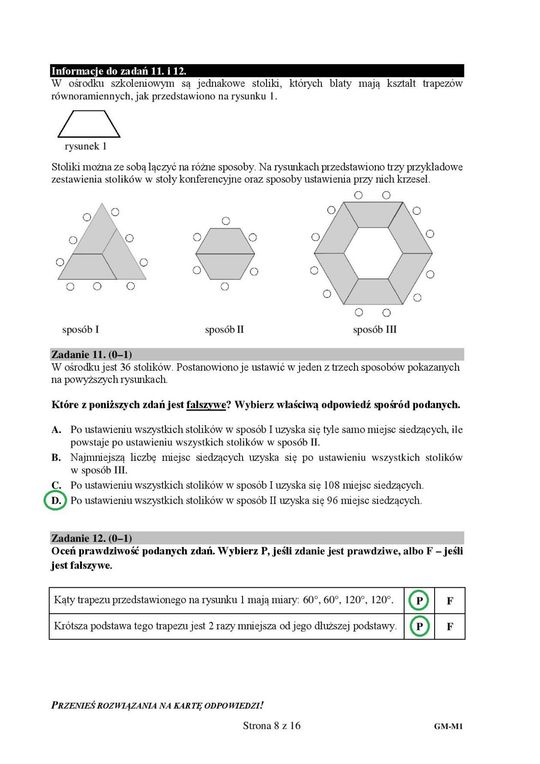 Informacje do zadań 11. i 12.
W ośrodku szkoleniowym są jednakowe stoliki, których blaty mają kształt trapezów równoramiennych, jak przedstawiono na rysunku 1.

rysunek 1

Stoliki można ze sobą łączyć na różne sposoby. Na rysunkach przedstawiono trzy przykładowe zestawienia stolików w stoły konferencyjne oraz sposoby ustawienia przy nich krzeseł.

sposób I

sposób II

sposób III

Zadanie 11. (0–1)
W ośrodku jest 36 stolików. Postanowiono je ustawić w jeden z trzech sposobów pokazanych na powyższych rysunkach.

Które z poniższych zdań jest fałszywe? Wybierz właściwą odpowiedź spośród podanych.

A. Po ustawieniu wszystkich stolików w sposób I uzyska się tyle samo miejsc siedzących, ile powstaje po ustawieniu wszystkich stolików w sposób II.
B. Najmniejszą liczbę miejsc siedzących uzyska się po ustawieniu wszystkich stolików w sposób III.
C. Po ustawieniu wszystkich stolików w sposób I uzyska się 108 miejsc siedzących.
D. Po ustawieniu wszystkich stolików w sposób II uzyska się 96 miejsc siedzących.

Zadanie 12. (0–1)
Oceń prawdziwość podanych zdań. Wybierz P, jeśli zdanie jest prawdziwe, albo F – jeśli jest fałszywe.

| Kąty trapezu przedstawionego na rysunku 1 mają miary: 60°, 60°, 120°, 120°. | P | F |
|---|---|---|
| Krótsza podstawa tego trapezu jest 2 razy mniejsza od jego dłuższej podstawy. | P | F |

PRZENIEŚ ROZWIĄZANIA NA KARTĘ ODPOWIEDZI!

Strona 8 z 16

GM-M1