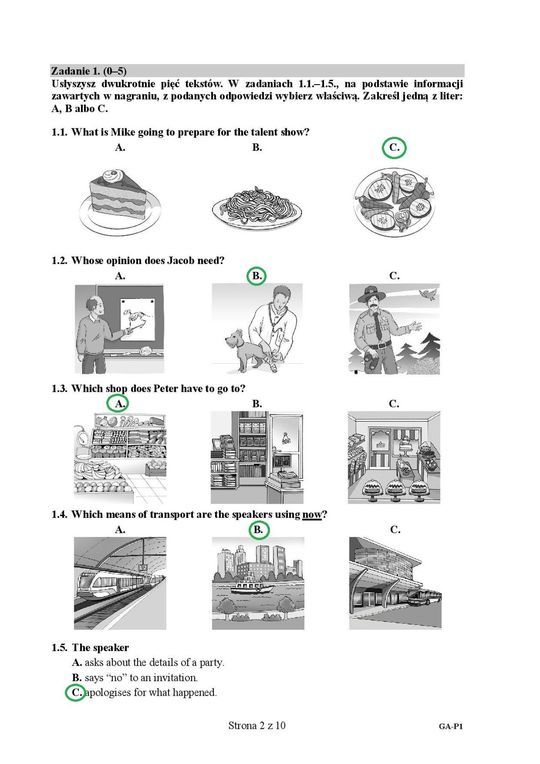 Zadanie 1. (0–5)
Usłyszysz dwukrotnie pięć tekstów. W zadaniach 1.1.–1.5., na podstawie informacji zawartych w nagraniu, z podanych odpowiedzi wybierz właściwą. Zakreśl jedną z liter: A, B albo C.

1.1. What is Mike going to prepare for the talent show?
A.
B.
C.

1.2. Whose opinion does Jacob need?
A.
B.
C.

1.3. Which shop does Peter have to go to?
A.
B.
C.

1.4. Which means of transport are the speakers using now?
A.
B.
C.

1.5. The speaker
A. asks about the details of a party.
B. says "no" to an invitation.
C. apologises for what happened.

Strona 2 z 10
GA-P1