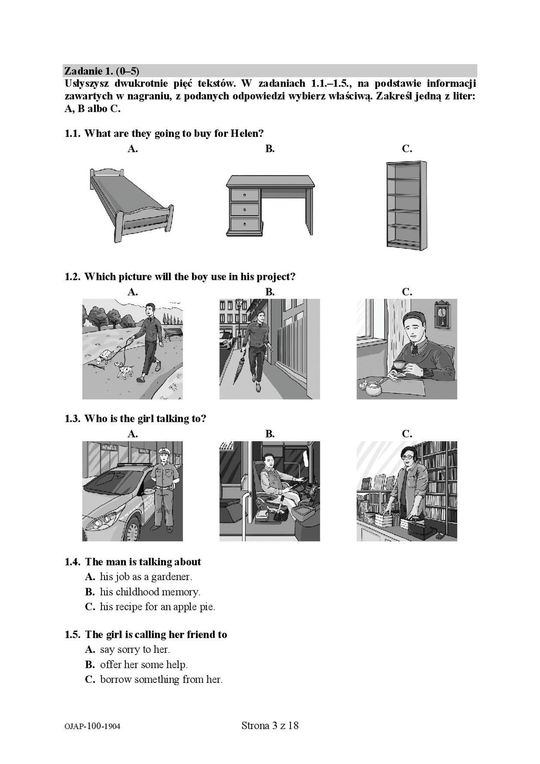 Zadanie 1. (0–5)
Usłyszysz dwukrotnie pięć tekstów. W zadaniach 1.1.–1.5., na podstawie informacji zawartych w nagraniu, z podanych odpowiedzi wybierz właściwą. Zakreśl jedną z liter: A, B albo C.

1.1. What are they going to buy for Helen?
A. B. C.

1.2. Which picture will the boy use in his project?
A. B. C.

1.3. Who is the girl talking to?
A. B. C.

1.4. The man is talking about
A. his job as a gardener.
B. his childhood memory.
C. his recipe for an apple pie.

1.5. The girl is calling her friend to
A. say sorry to her.
B. offer her some help.
C. borrow something from her.

OJAP-100-1904 Strona 3 z 18