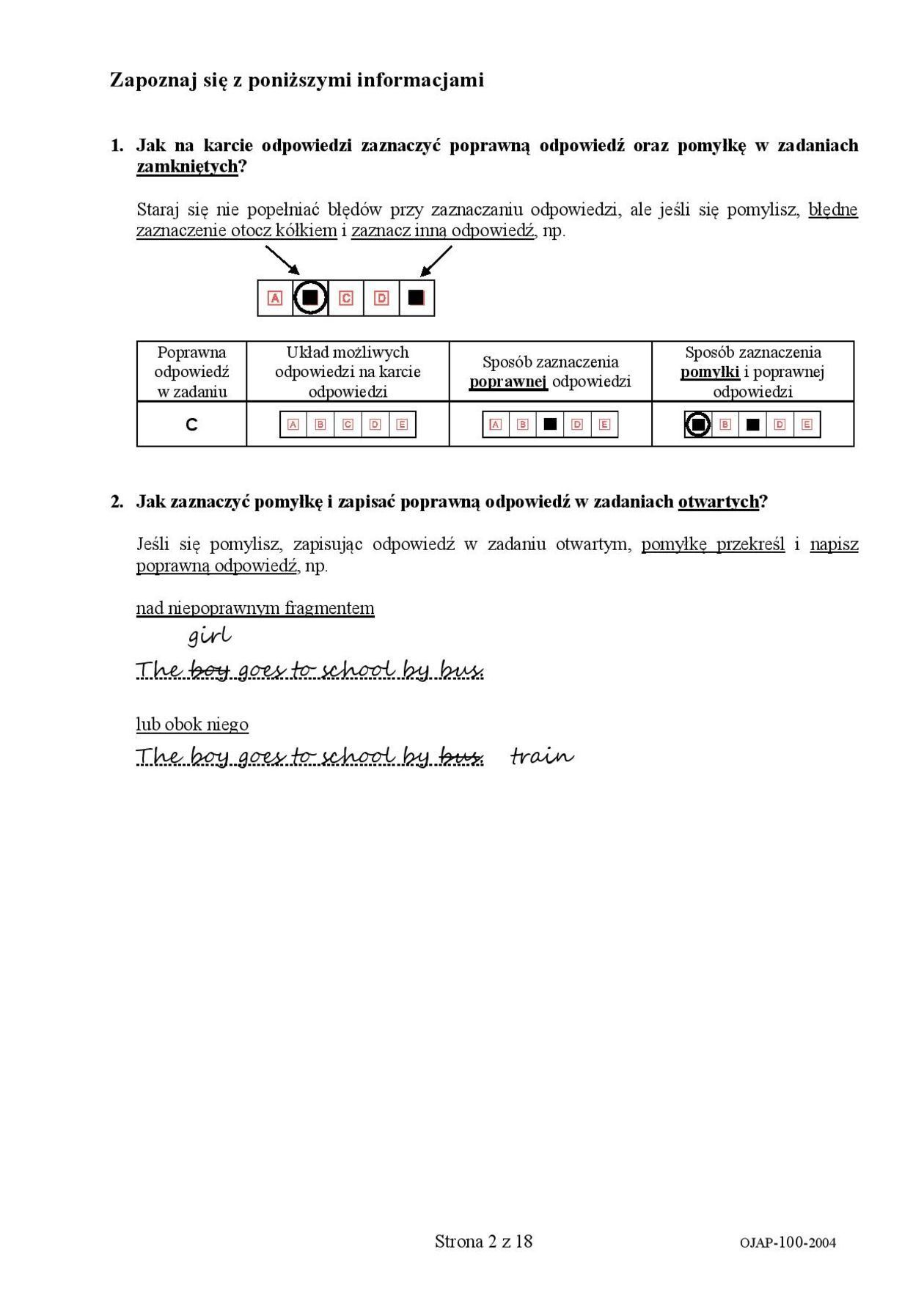 Zapoznaj się z poniższymi informacjami

1. Jak na karcie odpowiedzi zaznaczyć poprawną odpowiedź oraz pomyłkę w zadaniach zamkniętych?

Staraj się nie popełniać błędów przy zaznaczaniu odpowiedzi, ale jeśli się pomylisz, błędne zaznaczenie otocz kółkiem i zaznacz inną odpowiedź, np.

A C D

| Poprawna odpowiedź w zadaniu | Układ możliwych odpowiedzi na karcie odpowiedzi | Sposób zaznaczenia poprawnej odpowiedzi | Sposób zaznaczenia pomyłki i poprawnej odpowiedzi |
|---|---|---|---|
| C | A B C D E | A B D E | B D E |

2. Jak zaznaczyć pomyłkę i zapisać poprawną odpowiedź w zadaniach otwartych?

Jeśli się pomylisz, zapisując odpowiedź w zadaniu otwartym, pomyłkę przekreśl i napisz poprawną odpowiedź, np.

nad niepoprawnym fragmentem

girl
The boy goes to school by bus.

lub obok niego

The boy goes to school by bus. train

Strona 2 z 18

OJAP-100-2004