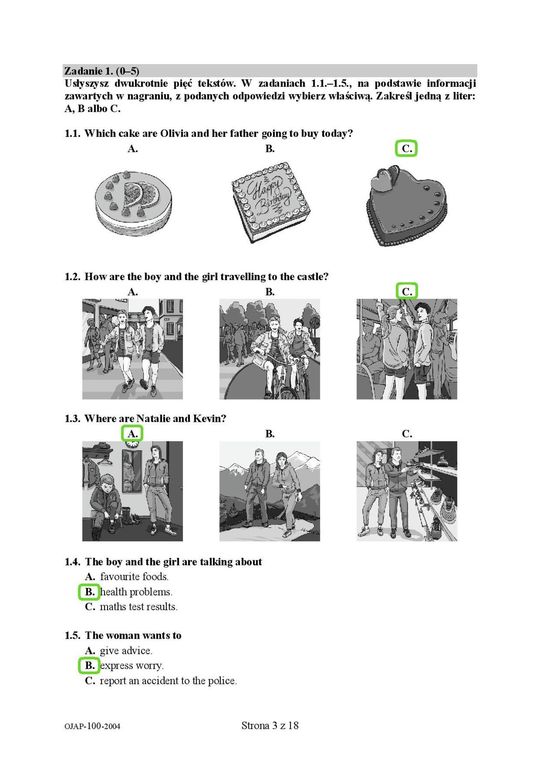 Zadanie 1. (0–5)
Usłyszysz dwukrotnie pięć tekstów. W zadaniach 1.1.–1.5., na podstawie informacji zawartych w nagraniu, z podanych odpowiedzi wybierz właściwą. Zakreśl jedną z liter: A, B albo C.

1.1. Which cake are Olivia and her father going to buy today?
A. B. C.

Happy Birthday

1.2. How are the boy and the girl travelling to the castle?
A. B. C.

1.3. Where are Natalie and Kevin?
A. B. C.

1.4. The boy and the girl are talking about
A. favourite foods.
B. health problems.
C. maths test results.

1.5. The woman wants to
A. give advice.
B. express worry.
C. report an accident to the police.

OJAP-100-2004 Strona 3 z 18