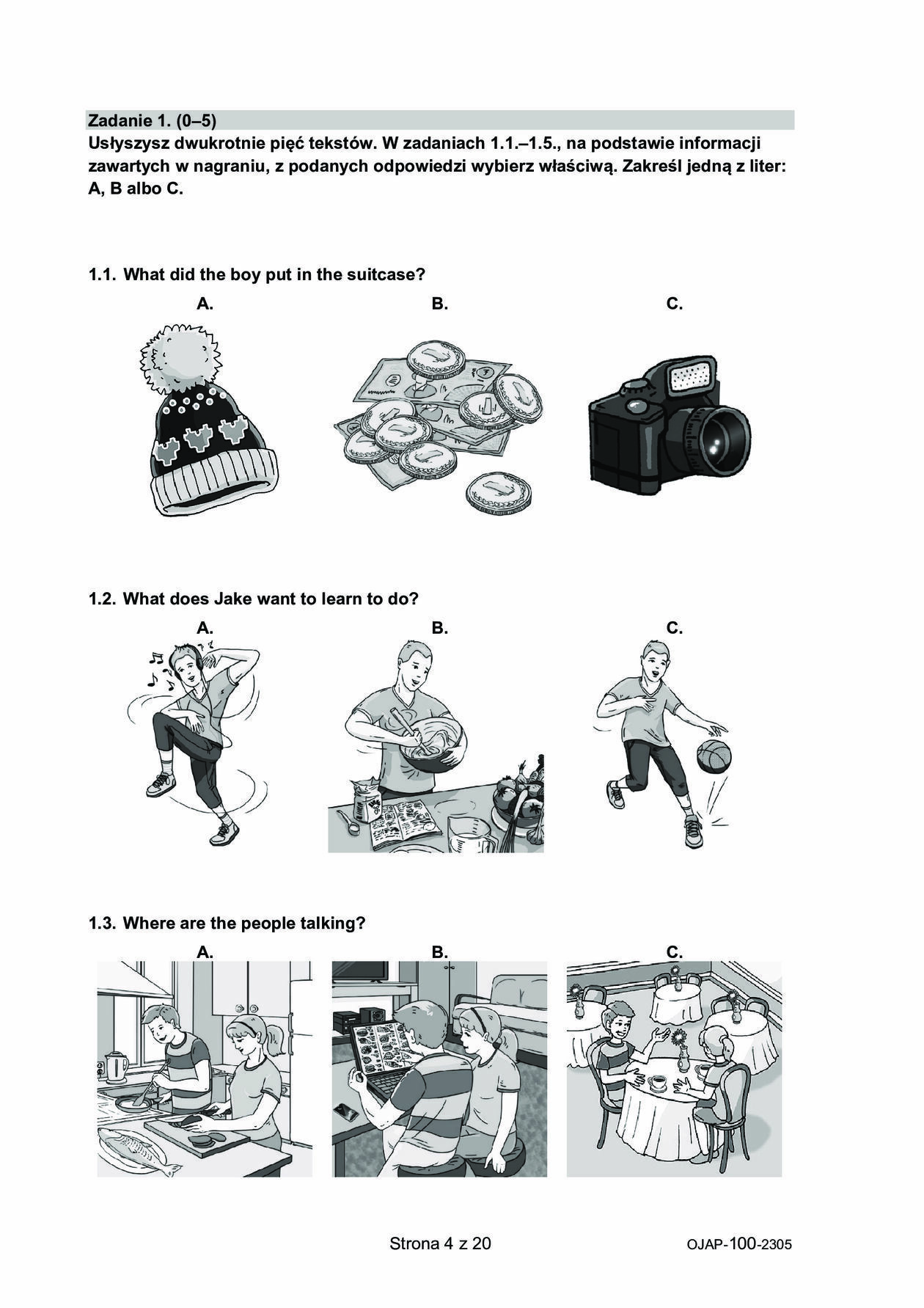 Zadanie 1. (0–5)
Usłyszysz dwukrotnie pięć tekstów. W zadaniach 1.1.–1.5., na podstawie informacji zawartych w nagraniu, z podanych odpowiedzi wybierz właściwą. Zakreśl jedną z liter: A, B albo C.

1.1. What did the boy put in the suitcase?

A.

B.

C.

1.2. What does Jake want to learn to do?

A.

B.

C.

1.3. Where are the people talking?

A.

B.

C.

Strona 4 z 20

OJAP-100-2305