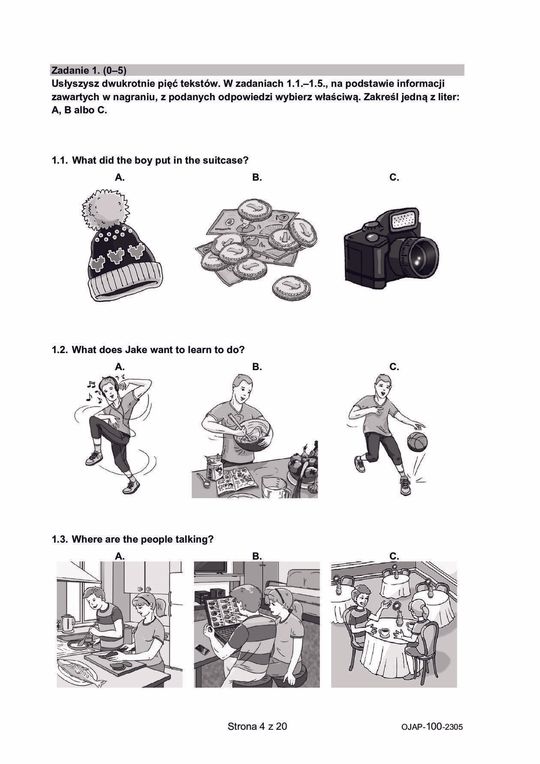 Zadanie 1. (0–5)
Usłyszysz dwukrotnie pięć tekstów. W zadaniach 1.1.–1.5., na podstawie informacji zawartych w nagraniu, z podanych odpowiedzi wybierz właściwą. Zakreśl jedną z liter: A, B albo C.

1.1. What did the boy put in the suitcase?
A.
B.
C.

1.2. What does Jake want to learn to do?
A.
B.
C.

1.3. Where are the people talking?
A.
B.
C.

Strona 4 z 20

OJAP-100-2305