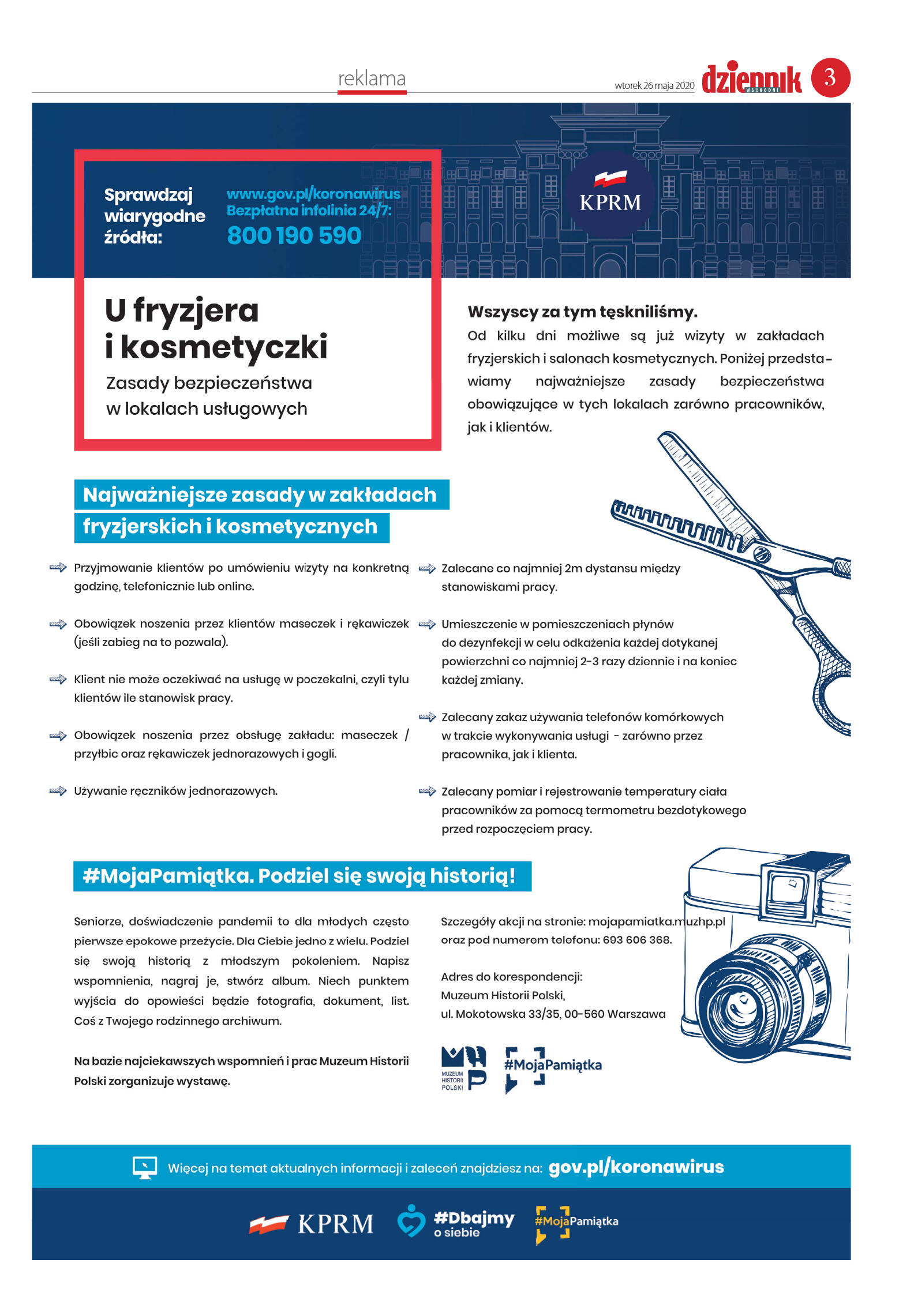 reklama

wtorek 26 maja 2020 dziennik WSCHODNI 3

Sprawdzaj wiarygodne źródła:

www.gov.pl/koronawirus
Bezpłatna infolinia 24/7:
800 190 590

KPRM

U fryzjera i kosmetyczki

Zasady bezpieczeństwa w lokalach usługowych

Wszyscy za tym tęskniliśmy.
Od kilku dni możliwe są już wizyty w zakładach fryzjerskich i salonach kosmetycznych. Poniżej przedstawiamy najważniejsze zasady bezpieczeństwa obowiązujące w tych lokalach zarówno pracowników, jak i klientów.

Najważniejsze zasady w zakładach fryzjerskich i kosmetycznych

Przyjmowanie klientów po umówieniu wizyty na konkretną godzinę, telefonicznie lub online.

Obowiązek noszenia przez klientów maseczek i rękawiczek (jeśli zabieg na to pozwala).

Klient nie może oczekiwać na usługę w poczekalni, czyli tylu klientów ile stanowisk pracy.

Obowiązek noszenia przez obsługę zakładu: maseczek / przyłbic oraz rękawiczek jednorazowych i gogli.

Używanie ręczników jednorazowych.

Zalecane co najmniej 2m dystansu między stanowiskami pracy.

Umieszczenie w pomieszczeniach płynów do dezynfekcji w celu odkażenia każdej dotykanej powierzchni co najmniej 2-3 razy dziennie i na koniec każdej zmiany.

Zalecany zakaz używania telefonów komórkowych w trakcie wykonywania usługi - zarówno przez pracownika, jak i klienta.

Zalecany pomiar i rejestrowanie temperatury ciała pracowników za pomocą termometru bezdotykowego przed rozpoczęciem pracy.

#MojaPamiątka. Podziel się swoją historią!

Seniorze, doświadczenie pandemii to dla młodych często pierwsze epokowe przeżycie. Dla Ciebie jedno z wielu. Podziel się swoją historią z młodszym pokoleniem. Napisz wspomnienia, nagraj je, stwórz album. Niech punktem wyjścia do opowieści będzie fotografia, dokument, list. Coś z Twojego rodzinnego archiwum.

Na bazie najciekawszych wspomnień i prac Muzeum Historii Polski zorganizuje wystawę.

Szczegóły akcji na stronie: mojapamiatka.muzhp.pl oraz pod numerem telefonu: 693 606 368.

Adres do korespondencji:
Muzeum Historii Polski,
ul. Mokotowska 33/35, 00-560 Warszawa

MUZEUM HISTORII POLSKI

#MojaPamiątka

Więcej na temat aktualnych informacji i zaleceń znajdziesz na: gov.pl/koronawirus

KPRM #Dbajmy o siebie #MojaPamiątka