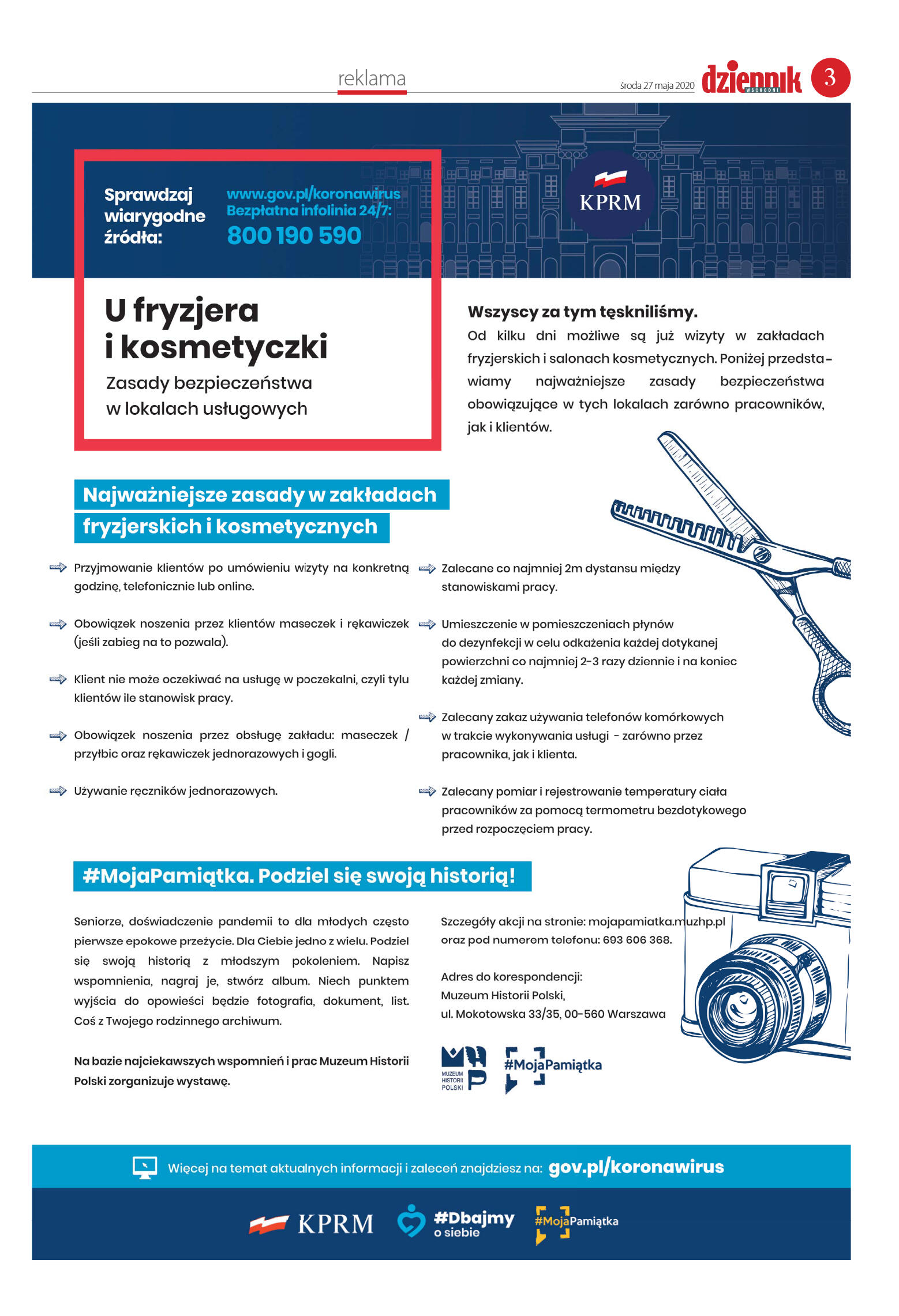 reklama

środa 27 maja 2020 dziennik WSCHODNI 3

Sprawdzaj wiarygodne źródła:

www.gov.pl/koronawirus
Bezpłatna infolinia 24/7:
800 190 590

KPRM

U fryzjera i kosmetyczki

Zasady bezpieczeństwa w lokalach usługowych

Wszyscy za tym tęskniliśmy.
Od kilku dni możliwe są już wizyty w zakładach fryzjerskich i salonach kosmetycznych. Poniżej przedstawiamy najważniejsze zasady bezpieczeństwa obowiązujące w tych lokalach zarówno pracowników, jak i klientów.

Najważniejsze zasady w zakładach fryzjerskich i kosmetycznych

Przyjmowanie klientów po umówieniu wizyty na konkretną godzinę, telefonicznie lub online.

Obowiązek noszenia przez klientów maseczek i rękawiczek (jeśli zabieg na to pozwala).

Klient nie może oczekiwać na usługę w poczekalni, czyli tylu klientów ile stanowisk pracy.

Obowiązek noszenia przez obsługę zakładu: maseczek / przyłbic oraz rękawiczek jednorazowych i gogli.

Używanie ręczników jednorazowych.

Zalecane co najmniej 2m dystansu między stanowiskami pracy.

Umieszczenie w pomieszczeniach płynów do dezynfekcji w celu odkażenia każdej dotykanej powierzchni co najmniej 2-3 razy dziennie i na koniec każdej zmiany.

Zalecany zakaz używania telefonów komórkowych w trakcie wykonywania usługi - zarówno przez pracownika, jak i klienta.

Zalecany pomiar i rejestrowanie temperatury ciała pracowników za pomocą termometru bezdotykowego przed rozpoczęciem pracy.

#MojaPamiątka. Podziel się swoją historią!

Seniorze, doświadczenie pandemii to dla młodych często pierwsze epokowe przeżycie. Dla Ciebie jedno z wielu. Podziel się swoją historią z młodszym pokoleniem. Napisz wspomnienia, nagraj je, stwórz album. Niech punktem wyjścia do opowieści będzie fotografia, dokument, list. Coś z Twojego rodzinnego archiwum.

Na bazie najciekawszych wspomnień i prac Muzeum Historii Polski zorganizuje wystawę.

Szczegóły akcji na stronie: mojapamiatka.muzhp.pl oraz pod numerem telefonu: 693 606 368.

Adres do korespondencji:
Muzeum Historii Polski,
ul. Mokotowska 33/35, 00-560 Warszawa

MUZEUM HISTORII POLSKI #MojaPamiątka

Więcej na temat aktualnych informacji i zaleceń znajdziesz na: gov.pl/koronawirus

KPRM #Dbajmy o siebie #MojaPamiątka