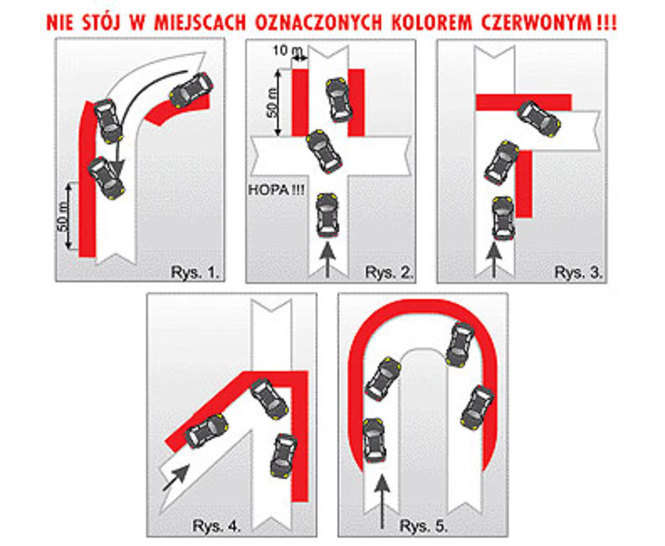 NIE STÓJ W MIEJSCACH OZNACZONYCH KOLOREM CZERWONYM !!!

50 m

Rys. 1.

10 m

50 m

HOPA !!!

Rys. 2.

Rys. 3.

Rys. 4.

Rys. 5.