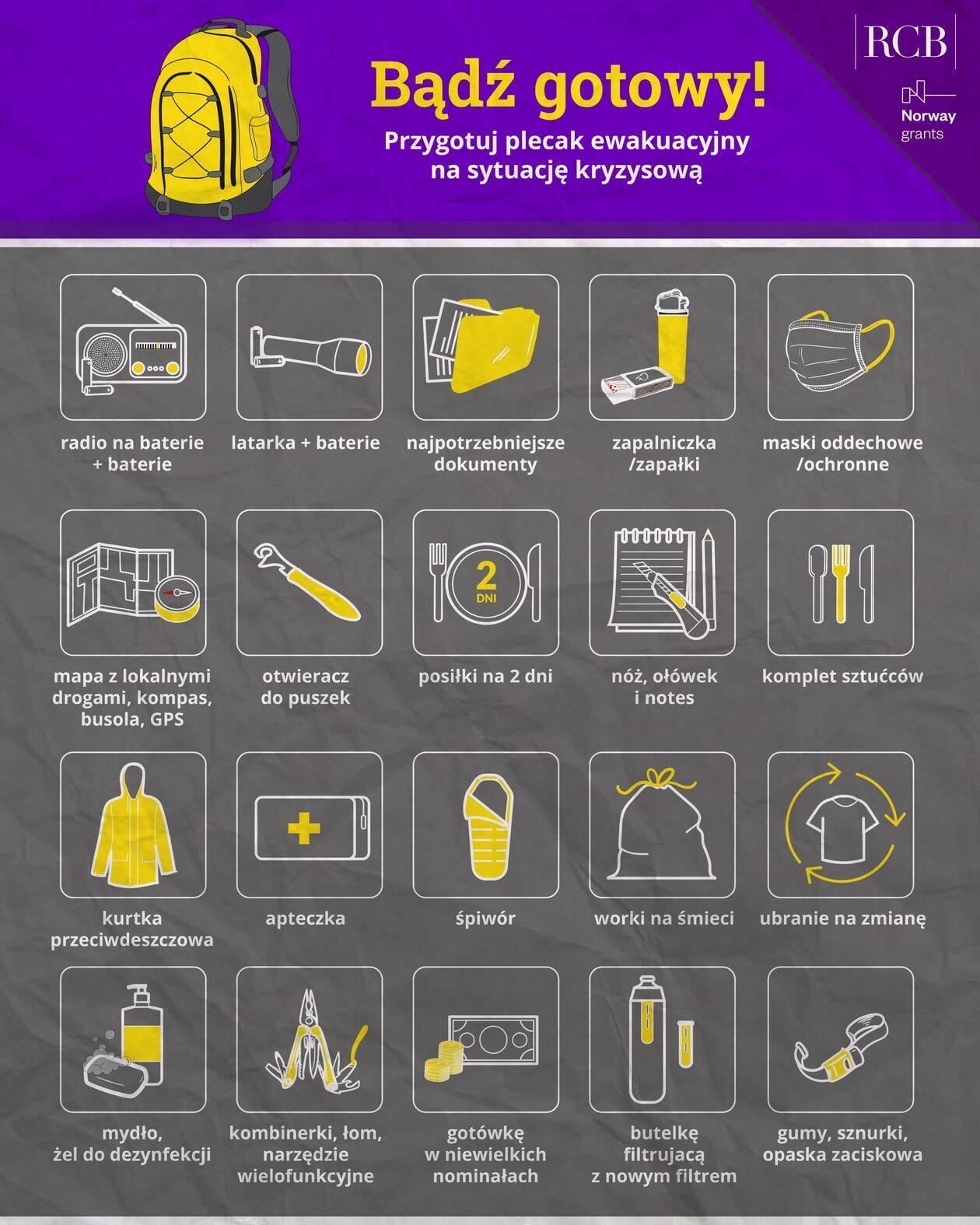 RCB

Norway grants

Bądź gotowy!

Przygotuj plecak ewakuacyjny na sytuację kryzysową

radio na baterie + baterie

latarka + baterie

najpotrzebniejsze dokumenty

zapalniczka /zapałki

maski oddechowe /ochronne

mapa z lokalnymi drogami, kompas, busola, GPS

otwieracz do puszek

2 DNI

posiłki na 2 dni

nóż, ołówek i notes

komplet sztućców

kurtka przeciwdeszczowa

apteczka

śpiwór

worki na śmieci

ubranie na zmianę

mydło, żel do dezynfekcji

kombinerki, łom, narzędzie wielofunkcyjne

gotówkę w niewielkich nominałach

butelkę filtrującą z nowym filtrem

gumy, sznurki, opaska zaciskowa